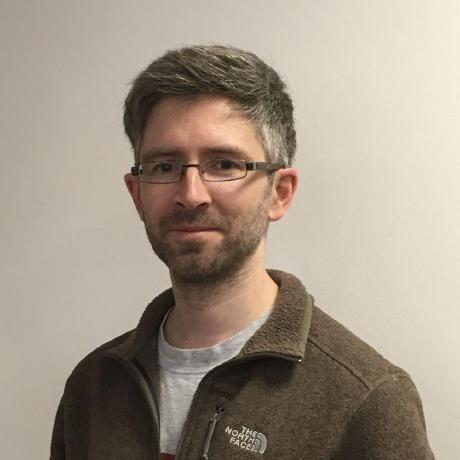 THE NORTH FACE