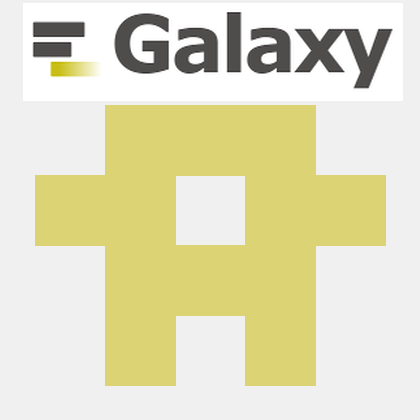 Galaxy